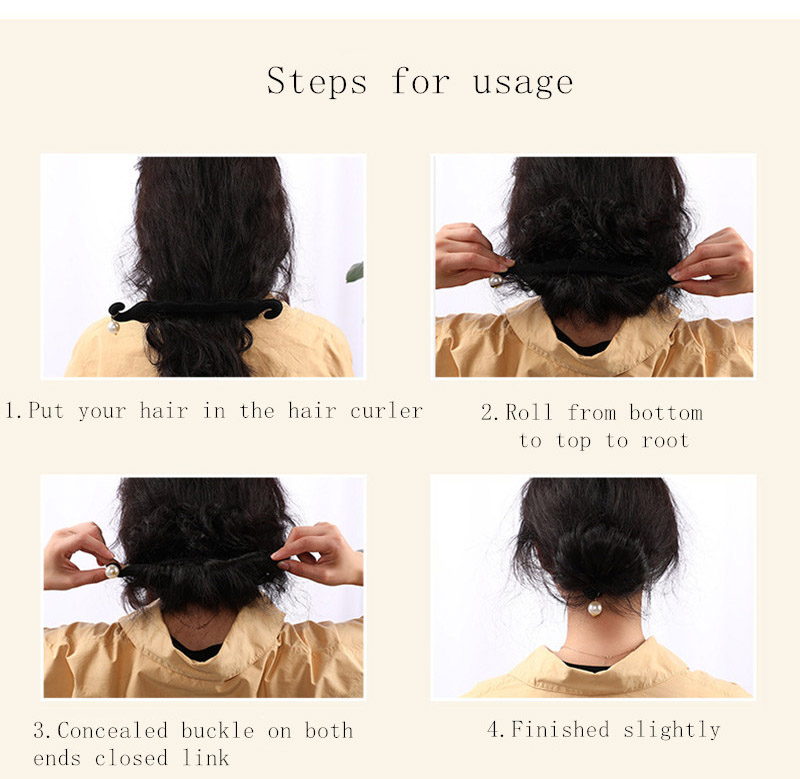 Steps for usage

1.Put your hair in the hair curler

2.Roll from bottom to top to root

3.Concealed buckle on both ends closed link

4.Finished slightly